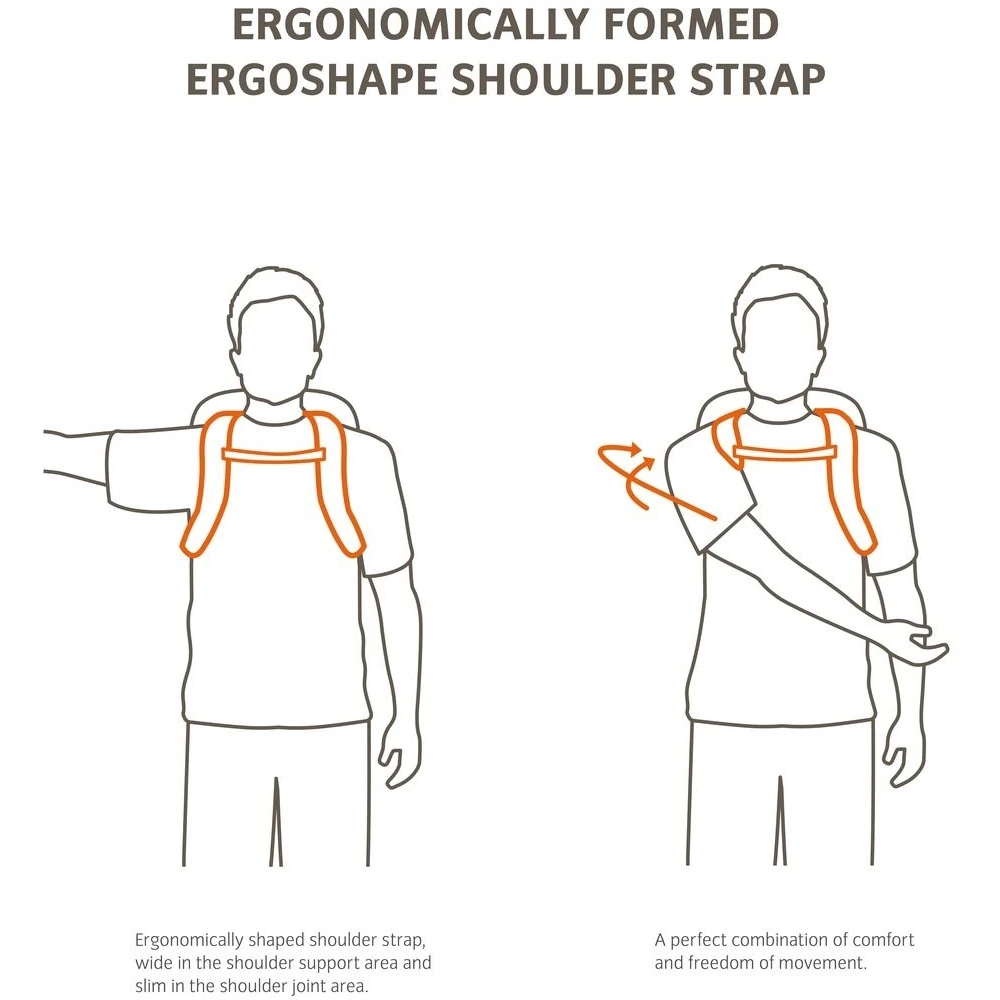 ERGONOMICALLY FORMED
ERGOSHAPE SHOULDER STRAP

Ergonomically shaped shoulder strap, wide in the shoulder support area and slim in the shoulder joint area.

A perfect combination of comfort and freedom of movement.